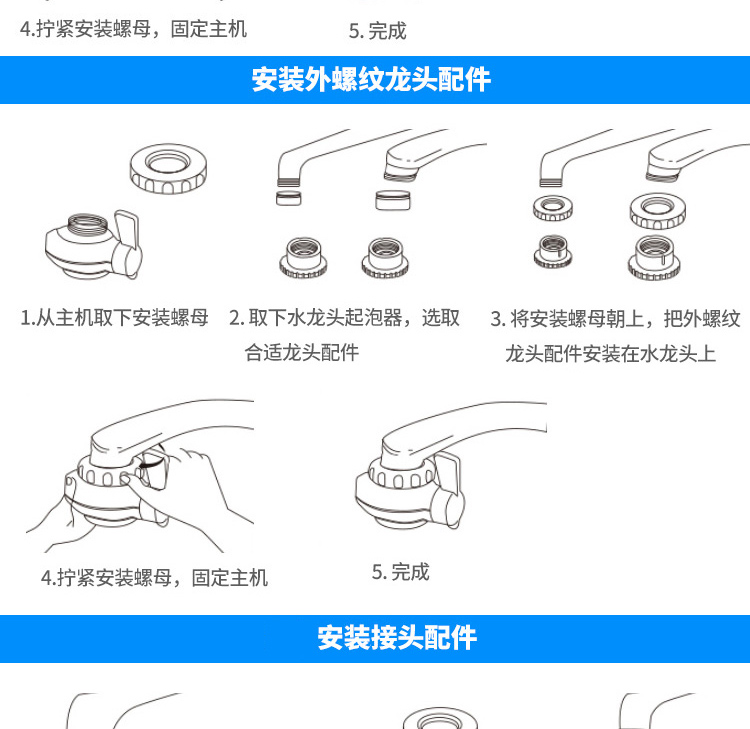 4.拧紧安装螺母，固定主机

5. 完成

安装外螺纹龙头配件

1.从主机取下安装螺母

2. 取下水龙头起泡器，选取合适龙头配件

3. 将安装螺母朝上，把外螺纹龙头配件安装在水龙头上

4.拧紧安装螺母，固定主机

5. 完成

安装接头配件