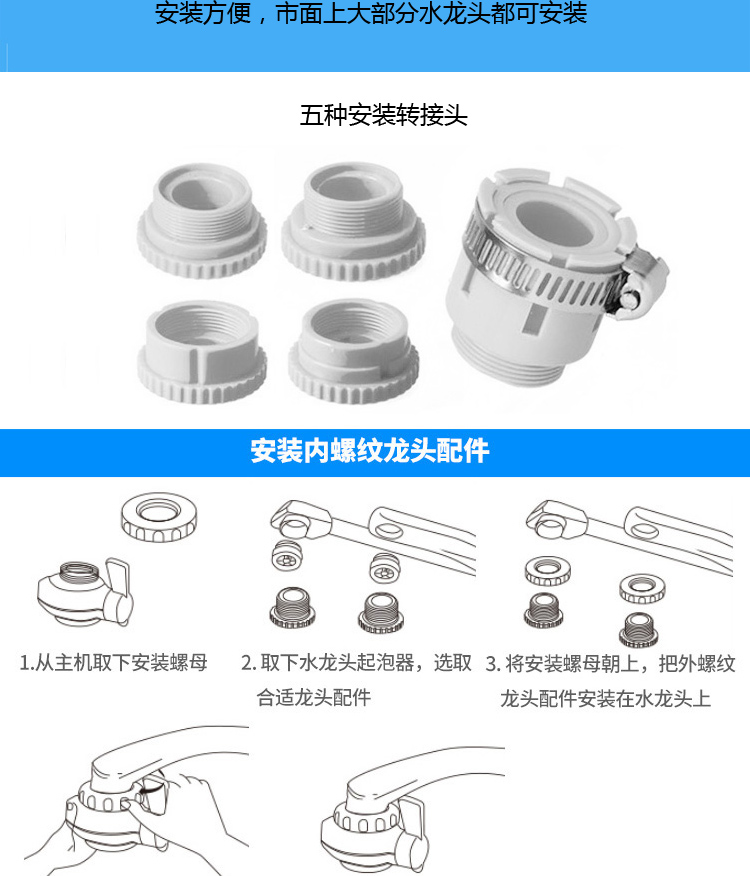 安装方便，市面上大部分水龙头都可安装

五种安装转接头

安装内螺纹龙头配件

1.从主机取下安装螺母

2. 取下水龙头起泡器，选取合适龙头配件

3. 将安装螺母朝上，把外螺纹龙头配件安装在水龙头上