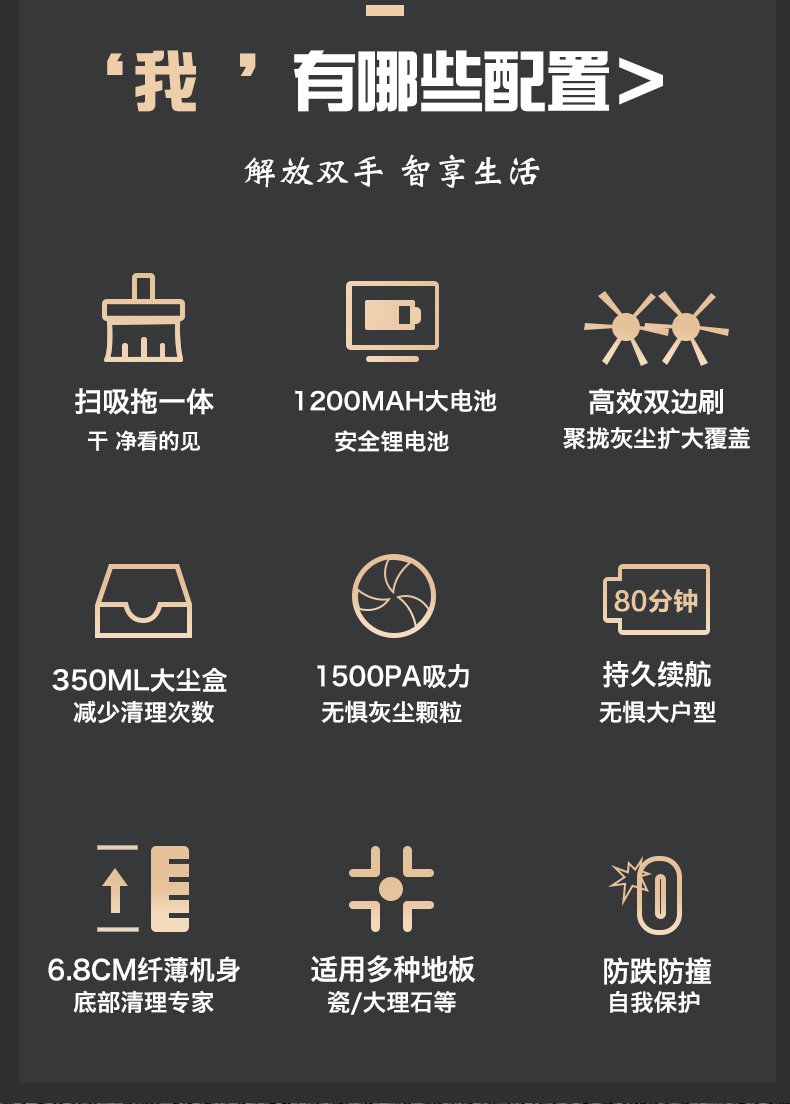 ‘我 ’有哪些配置>

解放双手 智享生活

扫吸拖一体
干 净看的见

1200MAH大电池
安全锂电池

高效双边刷
聚拢灰尘扩大覆盖

350ML大尘盒
减少清理次数

1500PA吸力
无惧灰尘颗粒

80分钟
持久续航
无惧大户型

6.8CM纤薄机身
底部清理专家

适用多种地板
瓷/大理石等

防跌防撞
自我保护