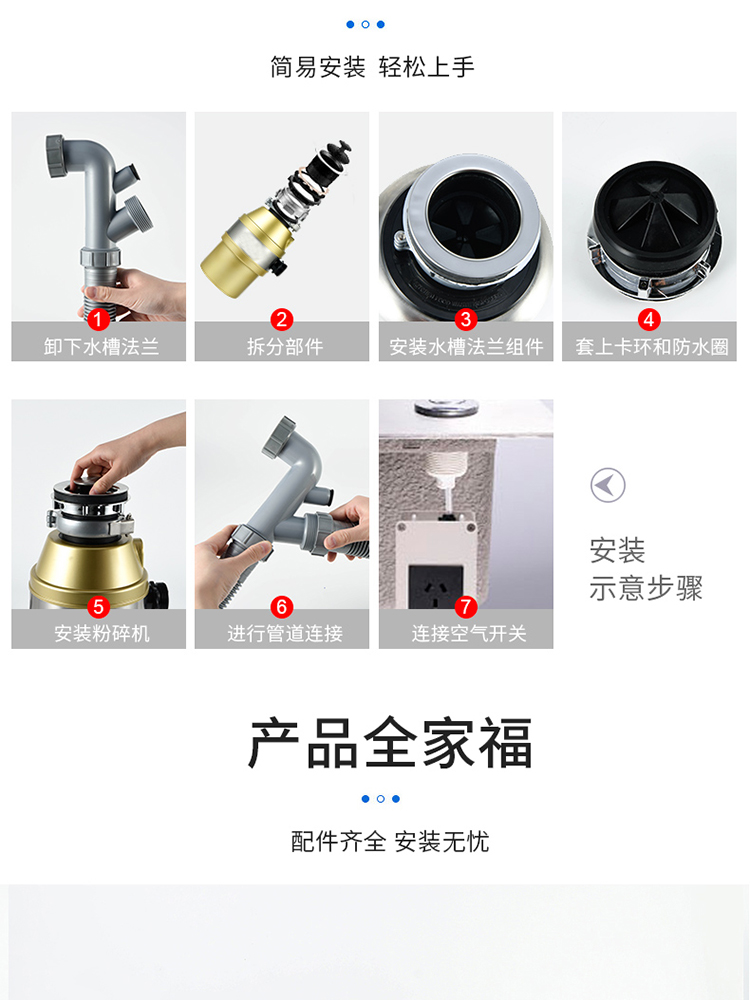 简易安装 轻松上手

1 卸下水槽法兰

2 拆分部件

3 安装水槽法兰组件

4 套上卡环和防水圈

5 安装粉碎机

6 进行管道连接

7 连接空气开关

安装
示意步骤

产品全家福

配件齐全 安装无忧